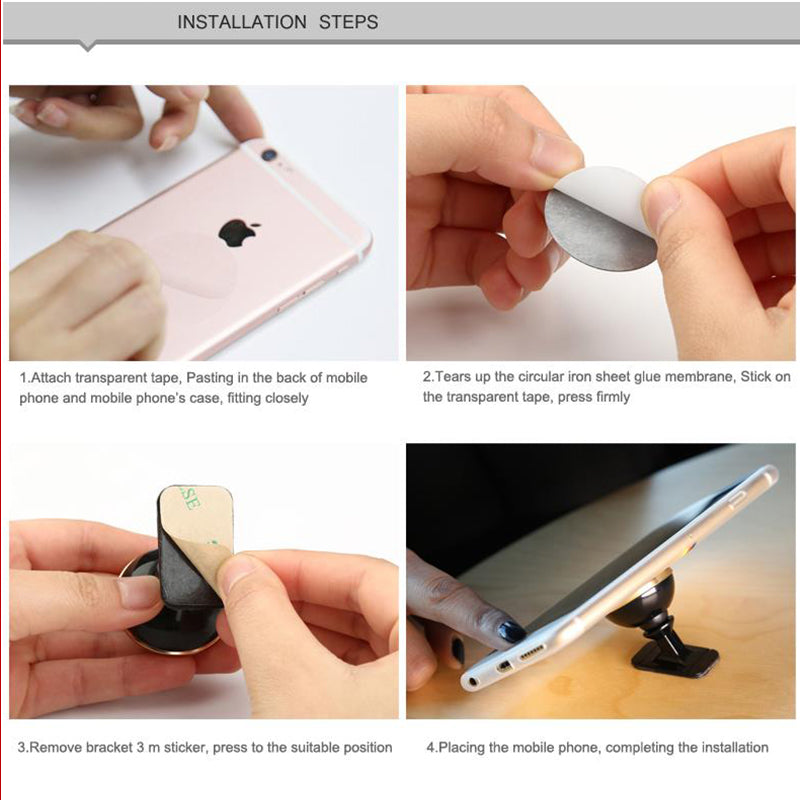 INSTALLATION STEPS

1.Attach transparent tape, Pasting in the back of mobile phone and mobile phone's case, fitting closely

2.Tears up the circular iron sheet glue membrane, Stick on the transparent tape, press firmly

3.Remove bracket 3 m sticker, press to the suitable position

4.Placing the mobile phone, completing the installation